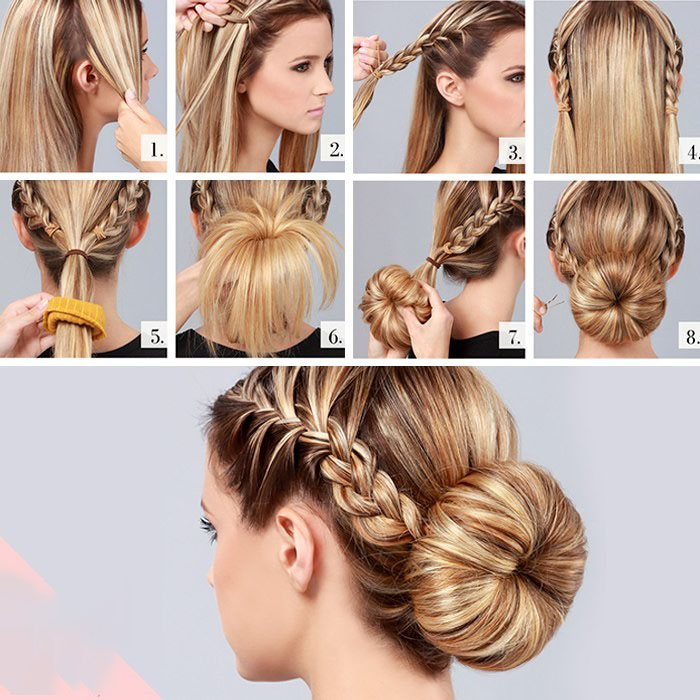 1.

2.

3.

4.

5.

6.

7.

8.