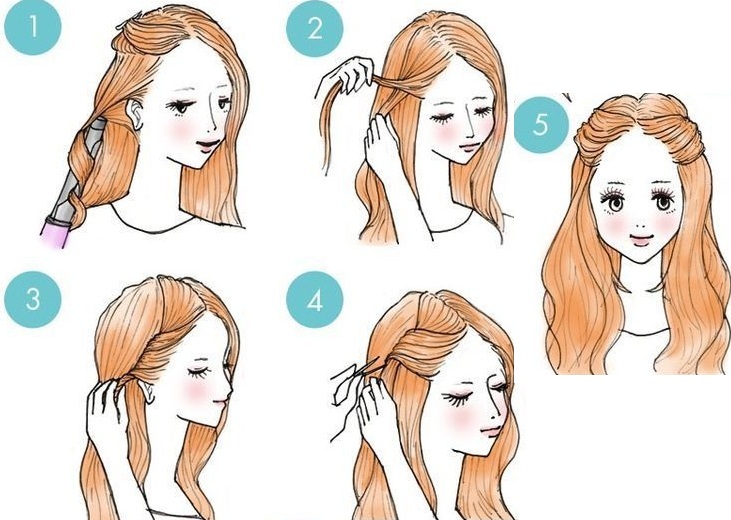 1

2

5

3

4