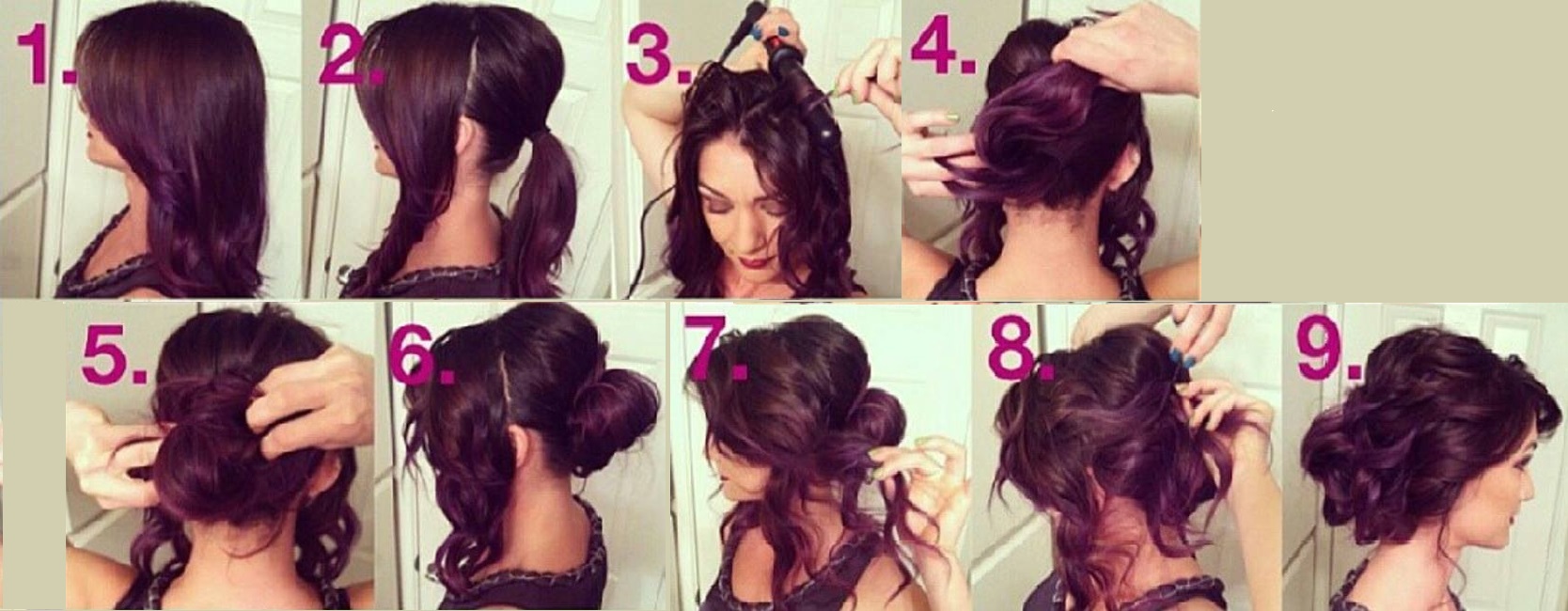 1.

2.

3.

4.

5.

6.

7.

8.

9.