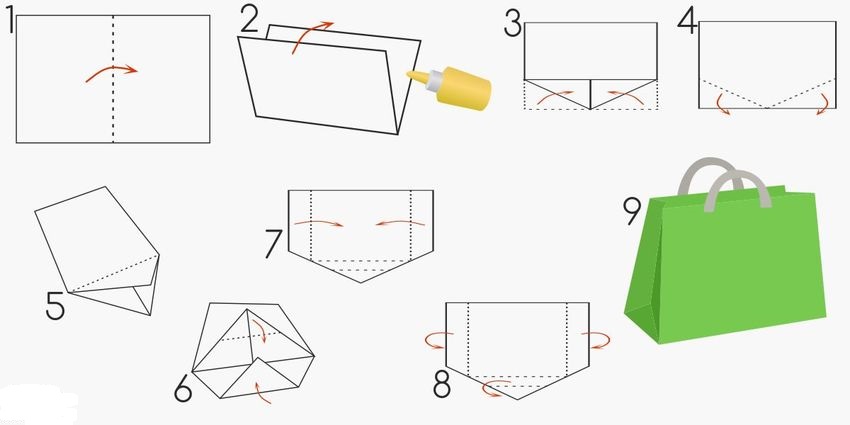 1
2
3
4
5
7
9
6
8