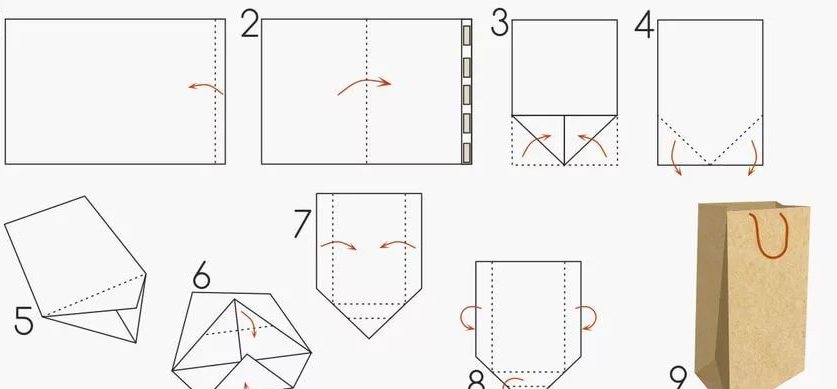 2
3
4
5
6
7
8
9