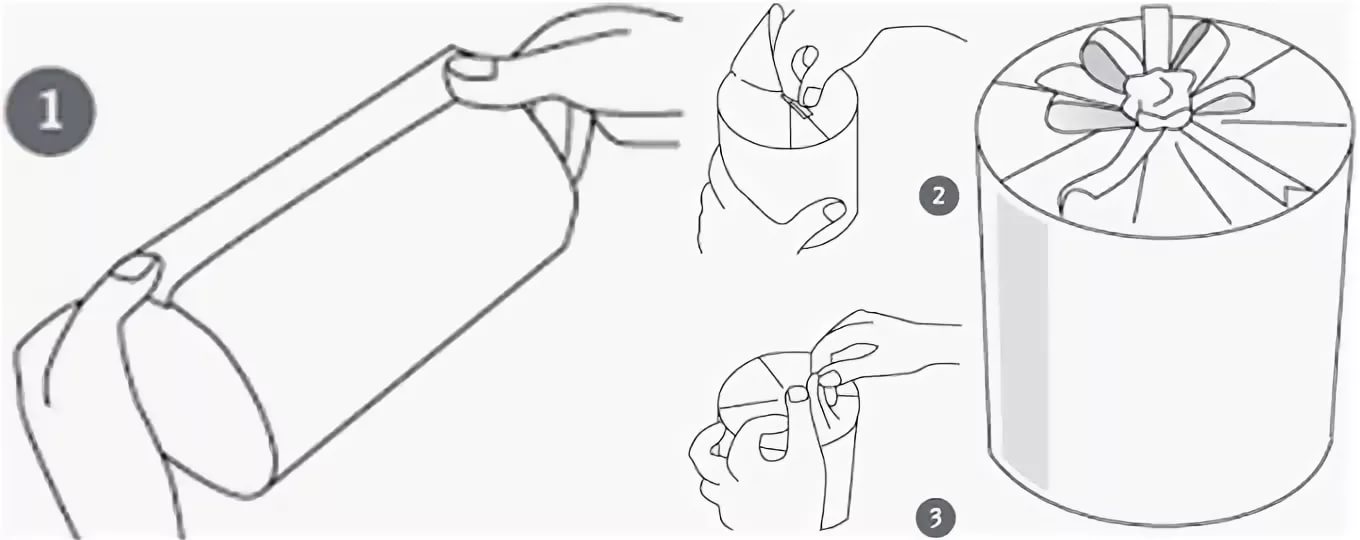 1

2

3