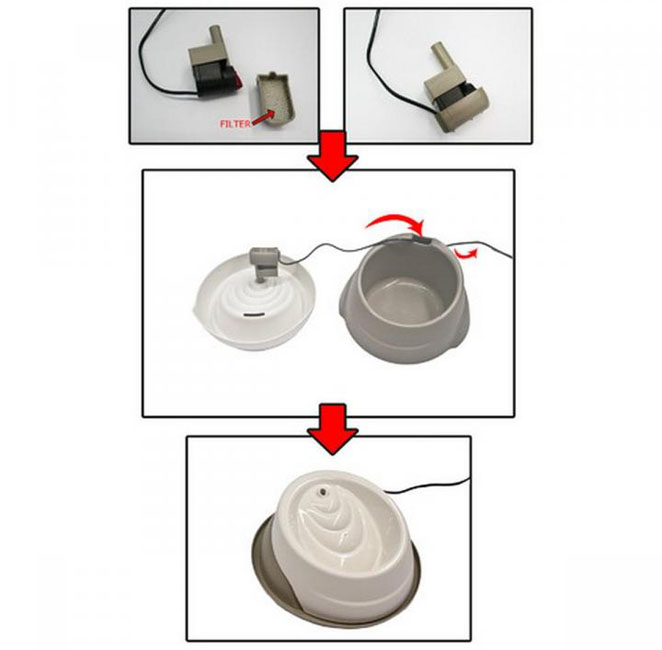 FILTER