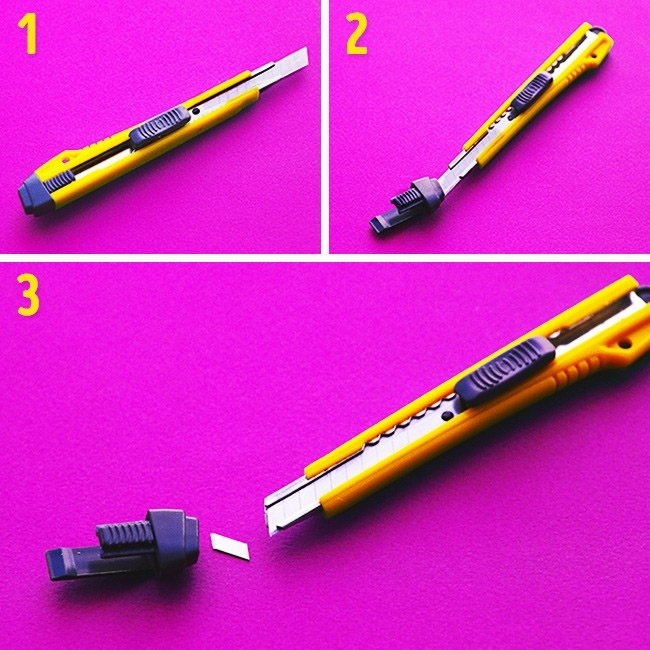 1

2

3