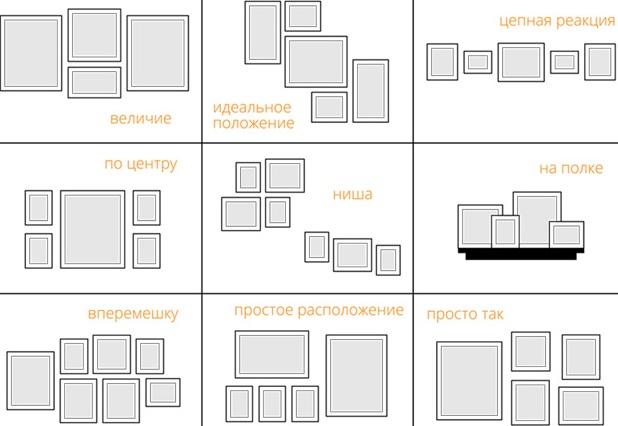 величие

идеальное положение

цепная реакция

по центру

ниша

на полке

вперемешку

простое расположение

просто так