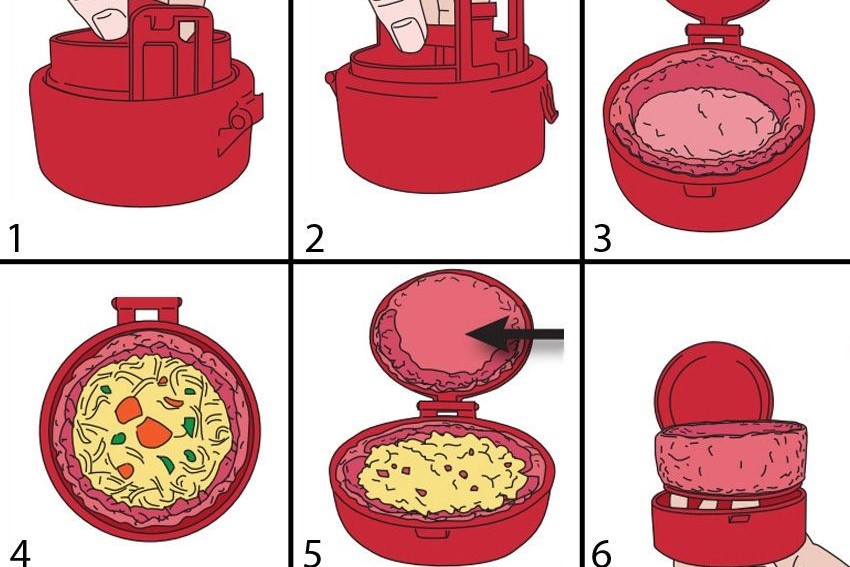 1

2

3

4

5

6