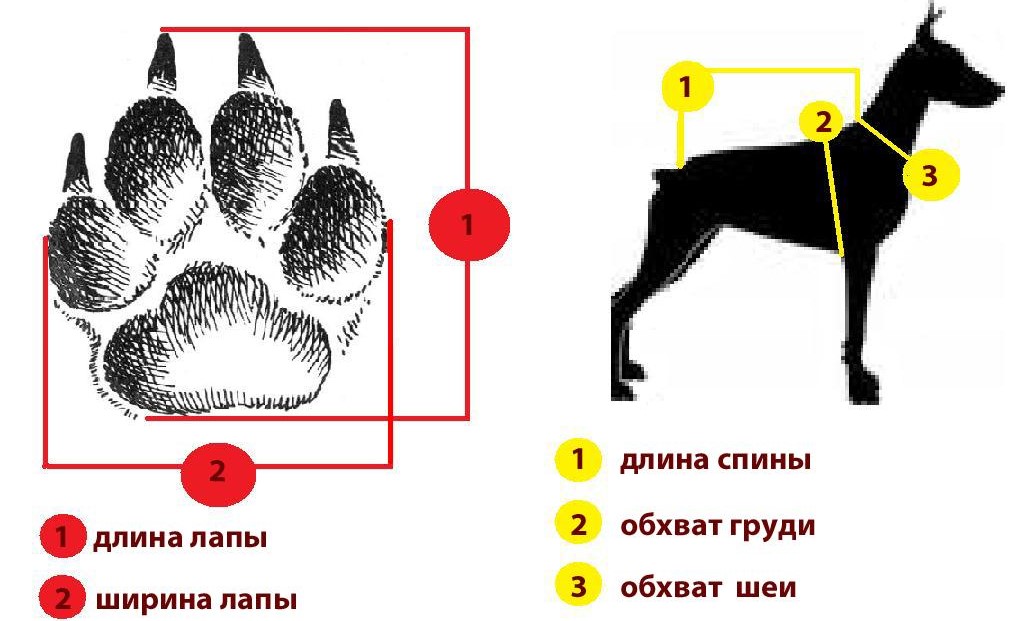 1

2

1 длина лапы

2 ширина лапы

1

2

3

1 длина спины

2 обхват груди

3 обхват шеи