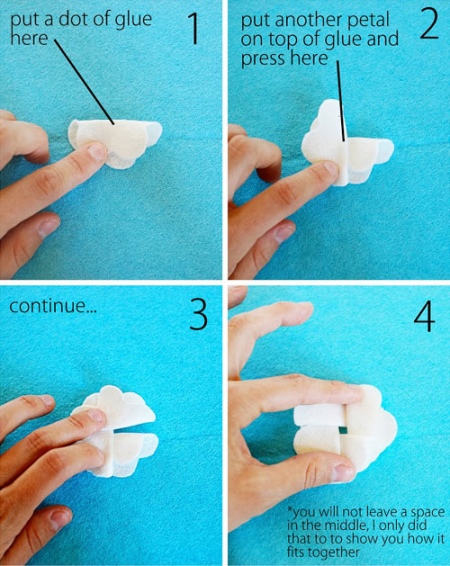 put a dot of glue here

1

put another petal on top of glue and press here

2

continue...

3

4

*you will not leave a space in the middle, I only did that to to show you how it fits together