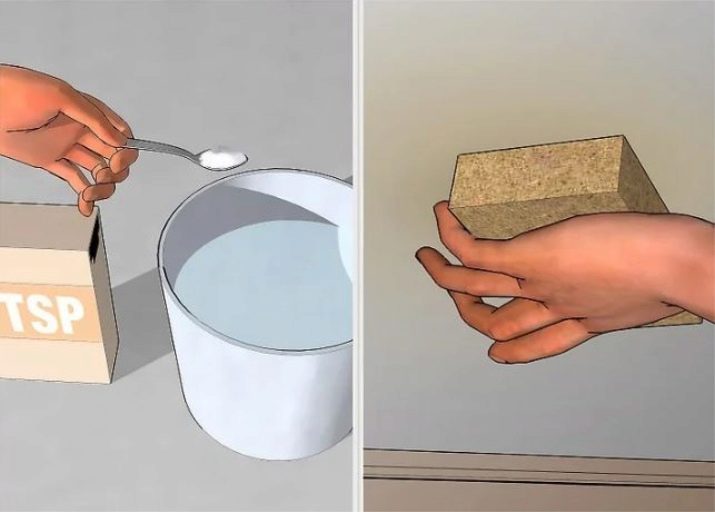 TSP