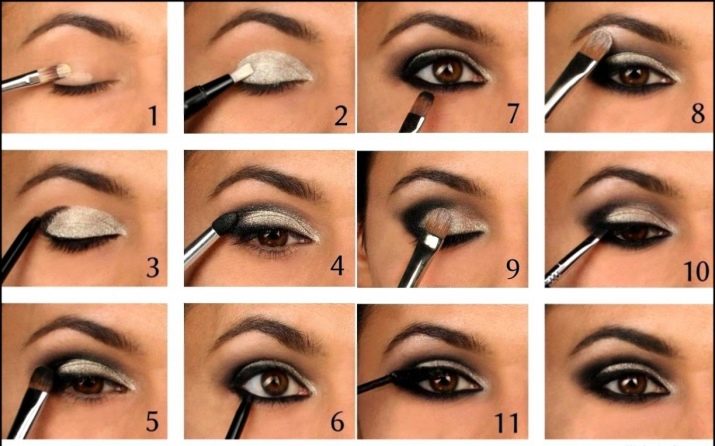 1
2
7
8
3
4
9
10
5
6
11