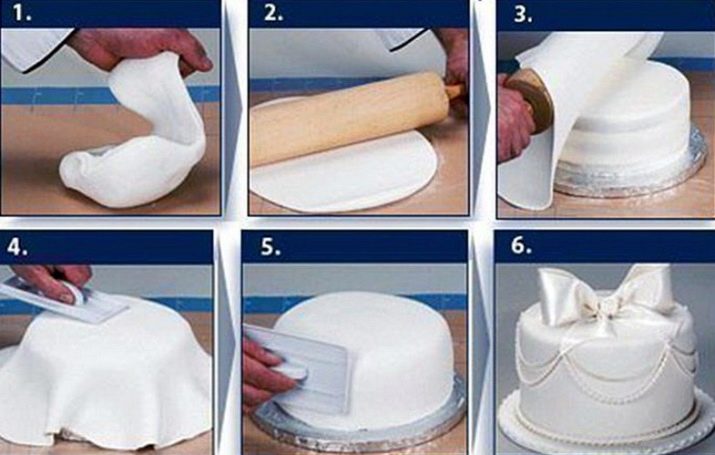 1.

2.

3.

4.

5.

6.