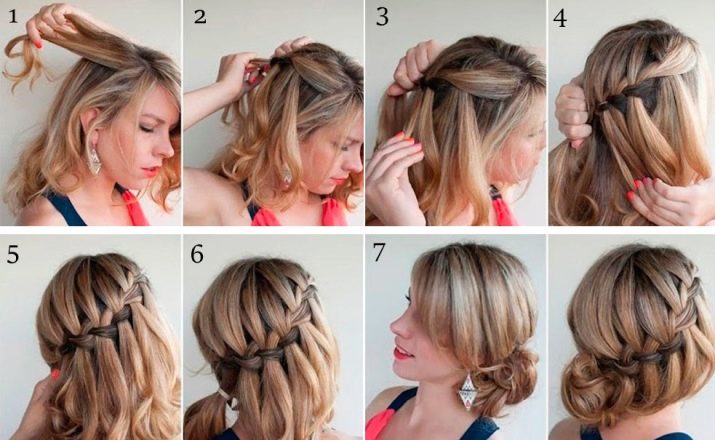 1
2
3
4
5
6
7