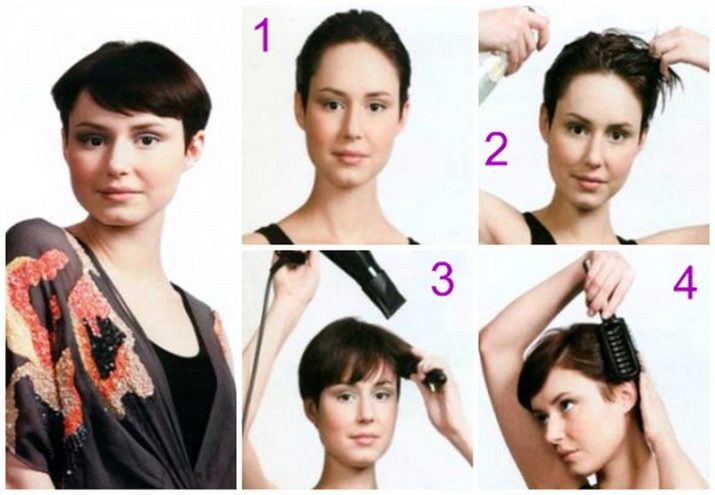 1

2

3

4