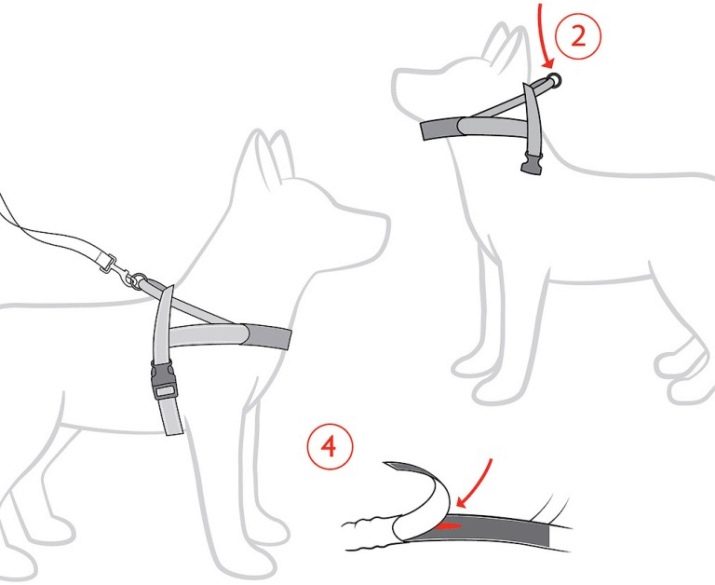 2

4